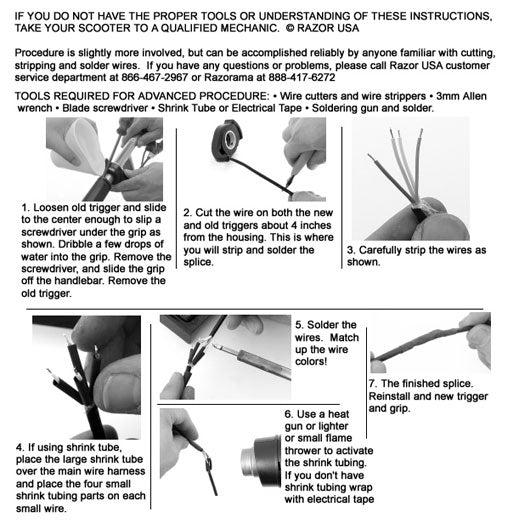 IF YOU DO NOT HAVE THE PROPER TOOLS OR UNDERSTANDING OF THESE INSTRUCTIONS, TAKE YOUR SCOOTER TO A QUALIFIED MECHANIC. © RAZOR USA

Procedure is slightly more involved, but can be accomplished reliably by anyone familiar with cutting, stripping and solder wires. If you have any questions or problems, please call Razor USA customer service department at 866-467-2967 or Razorama at 888-417-6272

TOOLS REQUIRED FOR ADVANCED PROCEDURE: • Wire cutters and wire strippers • 3mm Allen wrench • Blade screwdriver • Shrink Tube or Electrical Tape • Soldering gun and solder.

1. Loosen old trigger and slide to the center enough to slip a screwdriver under the grip as shown. Dribble a few drops of water into the grip. Remove the screwdriver, and slide the grip off the handlebar. Remove the old trigger.

2. Cut the wire on both the new and old triggers about 4 inches from the housing. This is where you will strip and solder the splice.

3. Carefully strip the wires as shown.

4. If using shrink tube, place the large shrink tube over the main wire harness and place the four small shrink tubing parts on each small wire.

5. Solder the wires. Match up the wire colors!

6. Use a heat gun or lighter or small flame thrower to activate the shrink tubing. If you don't have shrink tubing wrap with electrical tape

7. The finished splice. Reinstall and new trigger and grip.