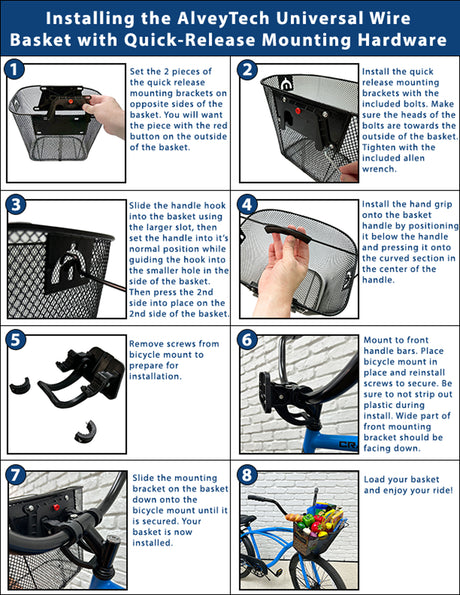 Installing the AlveyTech Universal Wire Basket with Quick-Release Mounting Hardware

1

Set the 2 pieces of the quick release mounting brackets on opposite sides of the basket. You will want the piece with the red button on the outside of the basket.

2

Install the quick release mounting brackets with the included bolts. Make sure the heads of the bolts are towards the outside of the basket. Tighten with the included allen wrench.

3

Slide the handle hook into the basket using the larger slot, then set the handle into it's normal position while guiding the hook into the smaller hole in the side of the basket. Then press the 2nd side into place on the 2nd side of the basket.

4

Install the hand grip onto the basket handle by positioning it below the handle and pressing it onto the curved section in the center of the handle.

5

Remove screws from bicycle mount to prepare for installation.

6

Mount to front handle bars. Place bicycle mount in place and reinstall screws to secure. Be sure to not strip out plastic during install. Wide part of front mounting bracket should be facing down.

CR

7

Slide the mounting bracket on the basket down onto the bicycle mount until it is secured. Your basket is now installed.

8

Load your basket and enjoy your ride!