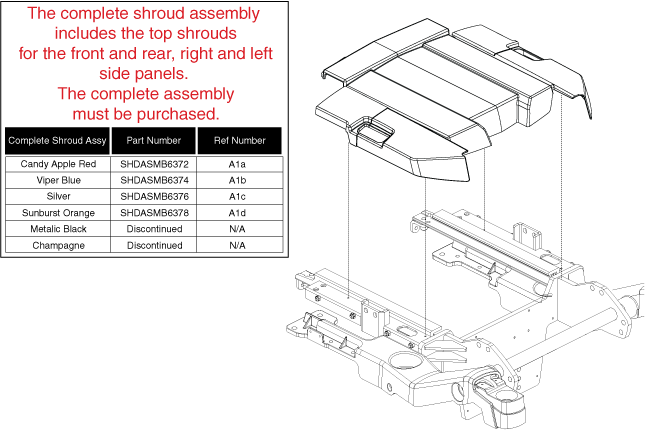 The complete shroud assembly includes the top shrouds for the front and rear, right and left side panels.
The complete assembly must be purchased.

| Complete Shroud Assy | Part Number | Ref Number |
|---|---|---|
| Candy Apple Red | SHDASMB6372 | A1a |
| Viper Blue | SHDASMB6374 | A1b |
| Silver | SHDASMB6376 | A1c |
| Sunburst Orange | SHDASMB6378 | A1d |
| Metalic Black | Discontinued | N/A |
| Champagne | Discontinued | N/A |