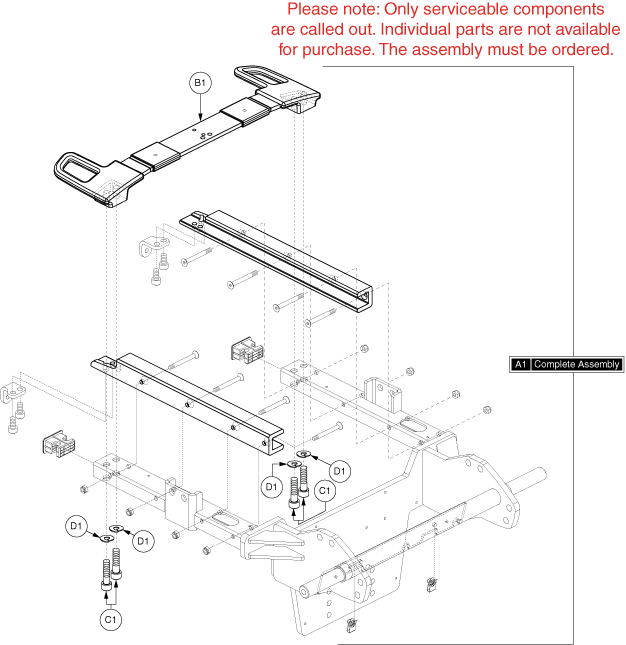 Please note: Only serviceable components are called out. Individual parts are not available for purchase. The assembly must be ordered.

B1

A1 Complete Assembly

D1

D1

C1

D1

D1

C1