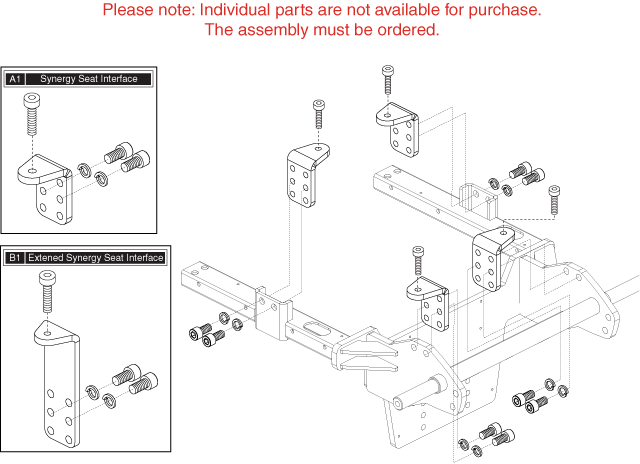 Please note: Individual parts are not available for purchase.
The assembly must be ordered.

A1 Synergy Seat Interface

B1 Extened Synergy Seat Interface