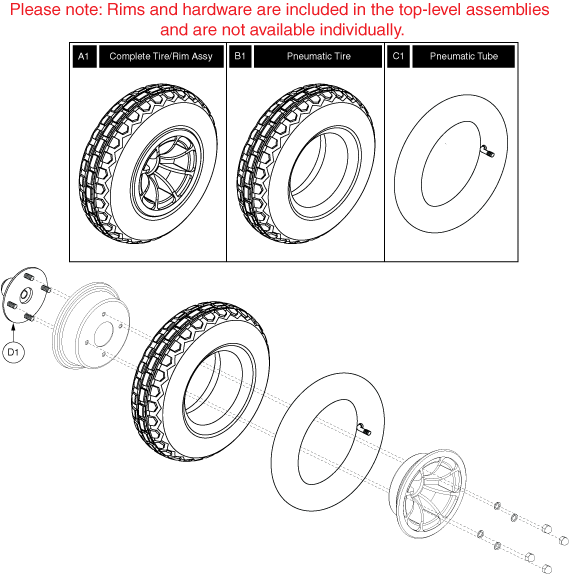 Please note: Rims and hardware are included in the top-level assemblies and are not available individually.

A1 Complete Tire/Rim Assy

B1 Pneumatic Tire

C1 Pneumatic Tube

D1