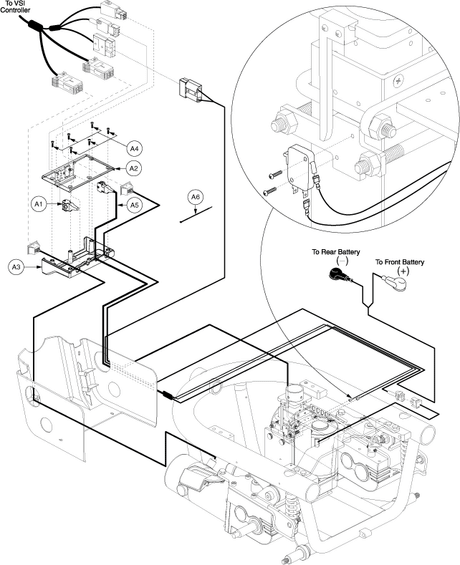 To VSI Controller

A4

A2

A1

A5

A6

A3

To Rear Battery
(−)

To Front Battery
(+)