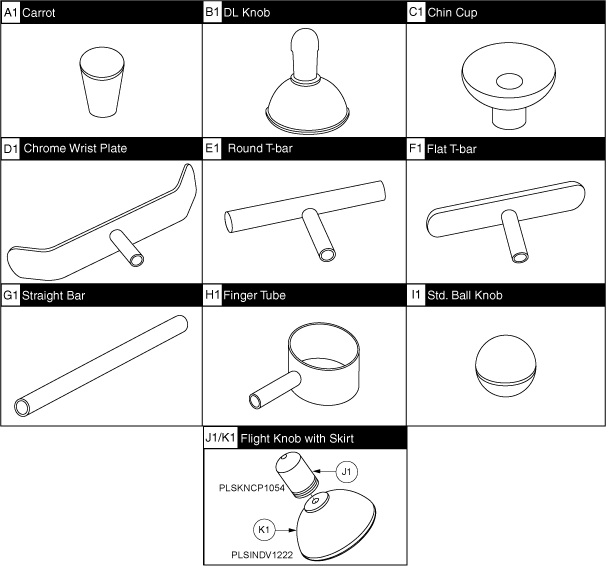 A1 Carrot

B1 DL Knob

C1 Chin Cup

D1 Chrome Wrist Plate

E1 Round T-bar

F1 Flat T-bar

G1 Straight Bar

H1 Finger Tube

I1 Std. Ball Knob

J1/K1 Flight Knob with Skirt

J1

PLSKNCP1054

K1

PLSINDV1222