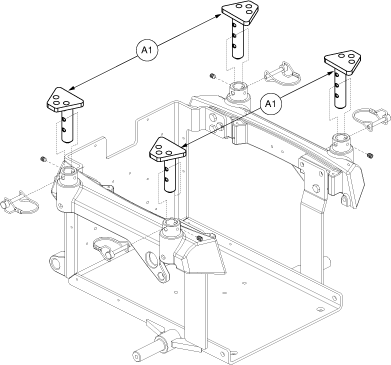 A1

A1