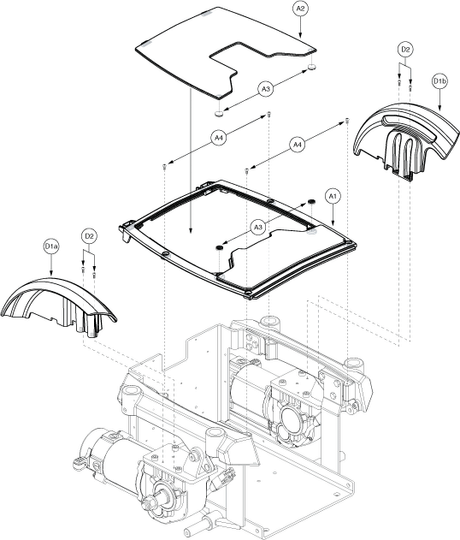 A2
D2
D1b
A3
A4
A4
A1
A3
D2
D1a