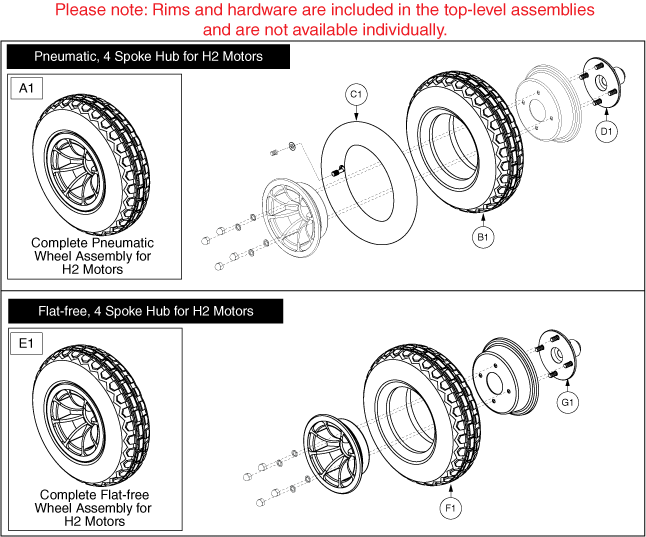 Please note: Rims and hardware are included in the top-level assemblies and are not available individually.

Pneumatic, 4 Spoke Hub for H2 Motors

A1

Complete Pneumatic Wheel Assembly for H2 Motors

C1

D1

B1

Flat-free, 4 Spoke Hub for H2 Motors

E1

Complete Flat-free Wheel Assembly for H2 Motors

G1

F1