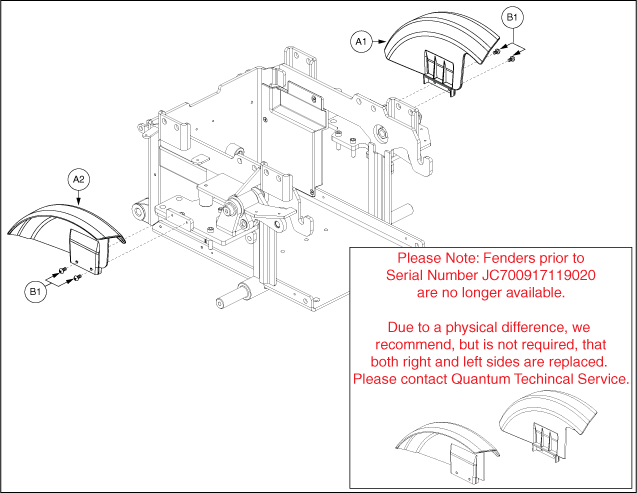 A1

B1

A2

B1

Please Note: Fenders prior to Serial Number JC700917119020 are no longer available.

Due to a physical difference, we recommend, but is not required, that both right and left sides are replaced. Please contact Quantum Techincal Service.