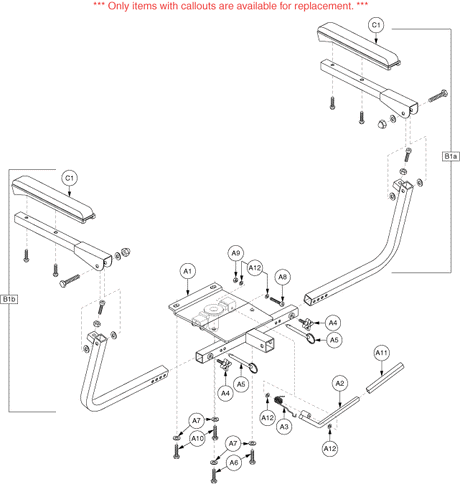 *** Only items with callouts are available for replacement. ***

C1
B1a
C1
B1b
A9
A12
A1
A8
A4
A5
A4
A5
A11
A2
A12
A3
A12
A7
A10
A7
A6