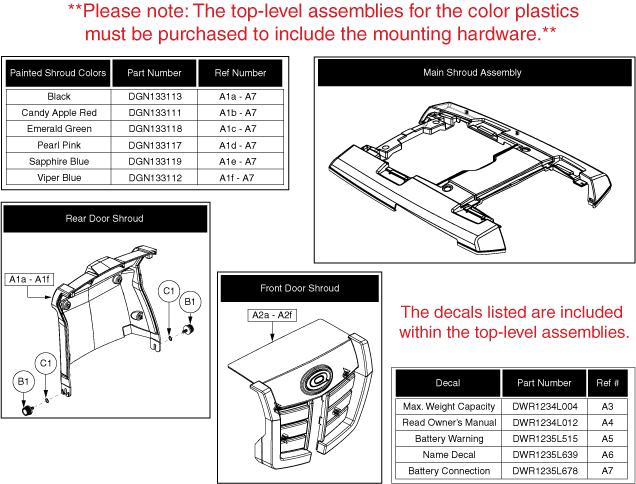 **Please note: The top-level assemblies for the color plastics must be purchased to include the mounting hardware.**

| Painted Shroud Colors | Part Number | Ref Number |
|---|---|---|
| Black | DGN133113 | A1a - A7 |
| Candy Apple Red | DGN133111 | A1b - A7 |
| Emerald Green | DGN133118 | A1c - A7 |
| Pearl Pink | DGN133117 | A1d - A7 |
| Sapphire Blue | DGN133119 | A1e - A7 |
| Viper Blue | DGN133112 | A1f - A7 |

Main Shroud Assembly

Rear Door Shroud

A1a - A1f

C1

B1

C1

B1

Front Door Shroud

A2a - A2f

The decals listed are included within the top-level assemblies.

| Decal | Part Number | Ref # |
|---|---|---|
| Max. Weight Capacity | DWR1234L004 | A3 |
| Read Owner's Manual | DWR1234L012 | A4 |
| Battery Warning | DWR1235L515 | A5 |
| Name Decal | DWR1235L639 | A6 |
| Battery Connection | DWR1235L678 | A7 |