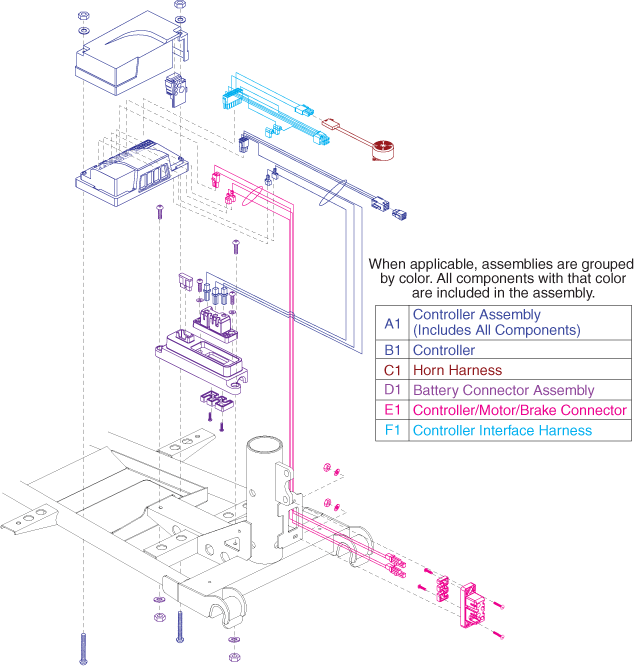 When applicable, assemblies are grouped by color. All components with that color are included in the assembly.

| A1 | Controller Assembly (Includes All Components) |
|---|---|
| B1 | Controller |
| C1 | Horn Harness |
| D1 | Battery Connector Assembly |
| E1 | Controller/Motor/Brake Connector |
| F1 | Controller Interface Harness |