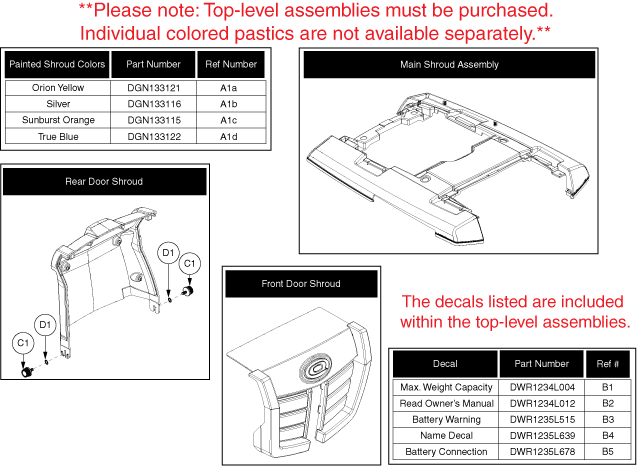 **Please note: Top-level assemblies must be purchased. Individual colored pastics are not available separately.**

| Painted Shroud Colors | Part Number | Ref Number |
|---|---|---|
| Orion Yellow | DGN133121 | A1a |
| Silver | DGN133116 | A1b |
| Sunburst Orange | DGN133115 | A1c |
| True Blue | DGN133122 | A1d |

Main Shroud Assembly

Rear Door Shroud

D1
C1
D1
C1

Front Door Shroud

The decals listed are included within the top-level assemblies.

| Decal | Part Number | Ref # |
|---|---|---|
| Max. Weight Capacity | DWR1234L004 | B1 |
| Read Owner's Manual | DWR1234L012 | B2 |
| Battery Warning | DWR1235L515 | B3 |
| Name Decal | DWR1235L639 | B4 |
| Battery Connection | DWR1235L678 | B5 |