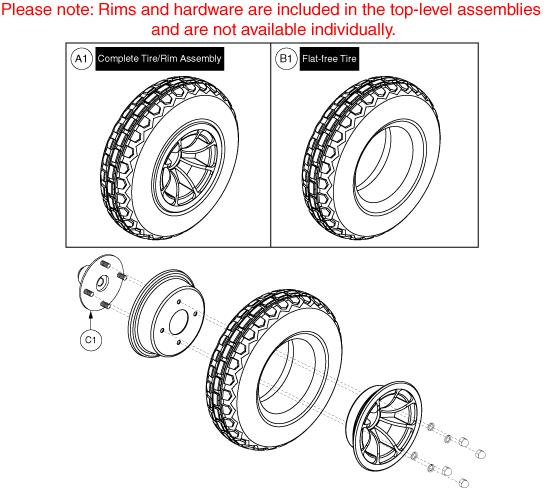 Please note: Rims and hardware are included in the top-level assemblies and are not available individually.

A1 Complete Tire/Rim Assembly

B1 Flat-free Tire

C1