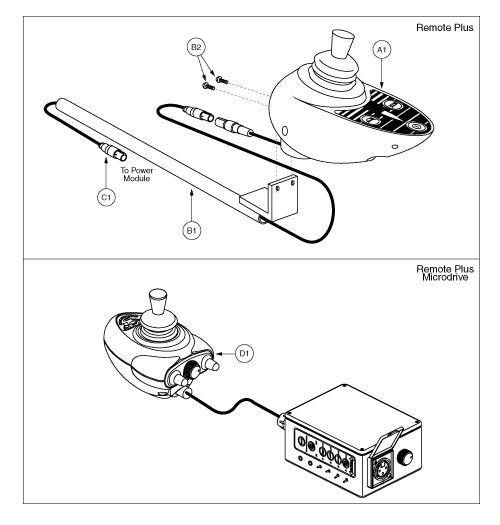 Remote Plus

B2

A1

To Power Module

C1

B1

Remote Plus Microdrive

D1