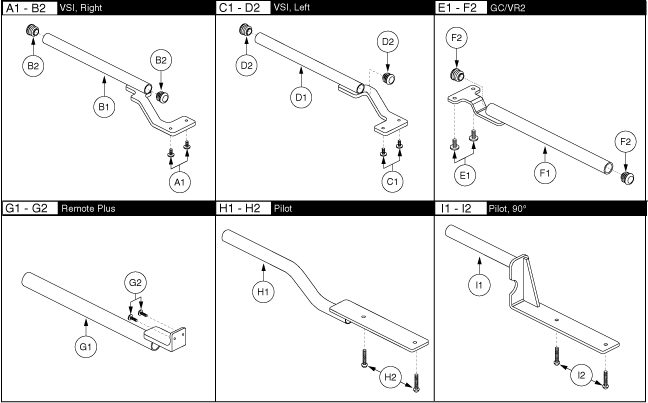 A1 - B2 VSI, Right

B2

B2

B1

A1

C1 - D2 VSI, Left

D2

D2

D1

C1

E1 - F2 GC/VR2

F2

E1

F1

F2

G1 - G2 Remote Plus

G2

G1

H1 - H2 Pilot

H1

H2

I1 - I2 Pilot, 90°

I1

I2