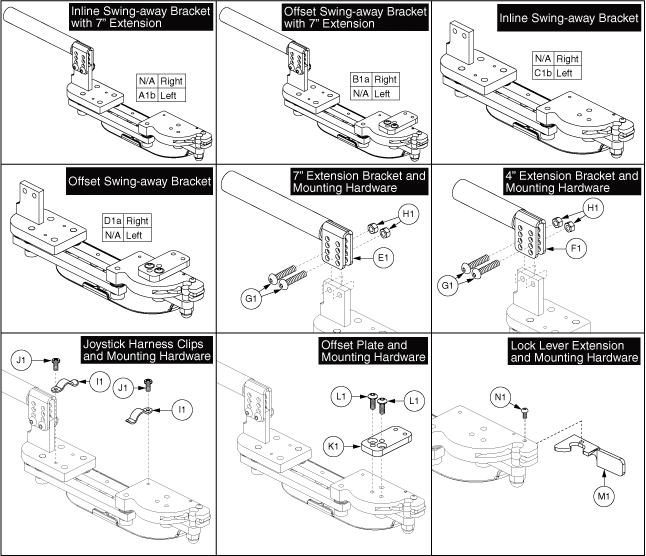 Inline Swing-away Bracket with 7" Extension

| N/A | Right |
|---|---|
| A1b | Left |

Offset Swing-away Bracket with 7" Extension

| B1a | Right |
|---|---|
| N/A | Left |

Inline Swing-away Bracket

| N/A | Right |
|---|---|
| C1b | Left |

Offset Swing-away Bracket

| D1a | Right |
|---|---|
| N/A | Left |

7" Extension Bracket and Mounting Hardware

H1
E1
G1

4" Extension Bracket and Mounting Hardware

H1
F1
G1

Joystick Harness Clips and Mounting Hardware

J1
I1
J1
I1

Offset Plate and Mounting Hardware

L1
L1
K1

Lock Lever Extension and Mounting Hardware

N1
M1