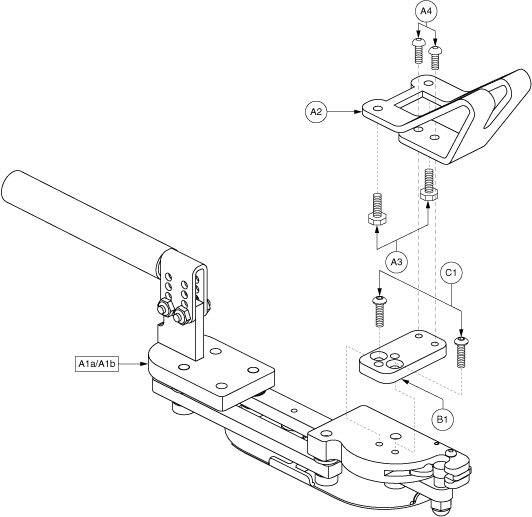 A4
A2
A3
C1
A1a/A1b
B1