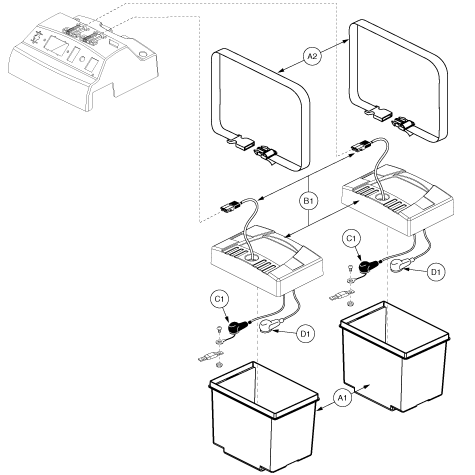 A2

B1

C1

D1

C1

D1

A1