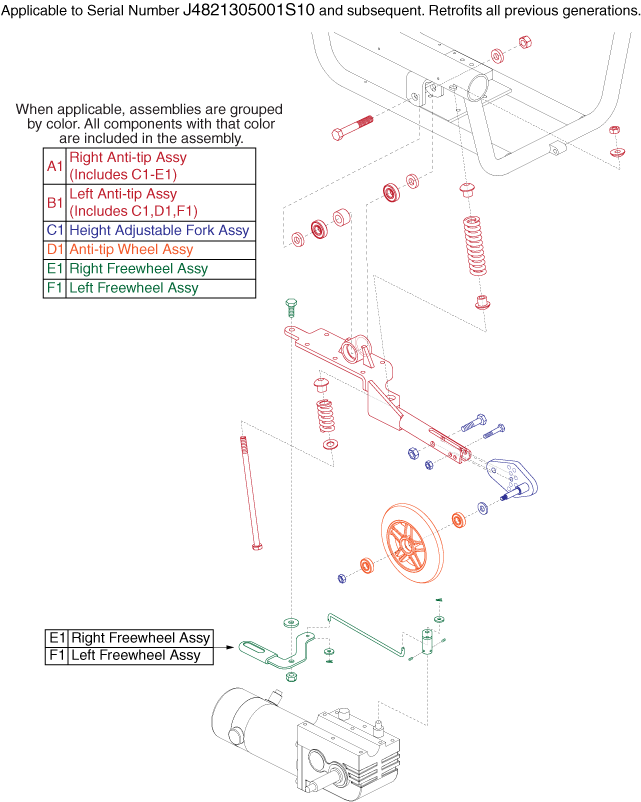 Applicable to Serial Number J4821305001S10 and subsequent. Retrofits all previous generations.

When applicable, assemblies are grouped by color. All components with that color are included in the assembly.

| A1 | Right Anti-tip Assy (Includes C1-E1) |
|---|---|
| B1 | Left Anti-tip Assy (Includes C1,D1,F1) |
| C1 | Height Adjustable Fork Assy |
| D1 | Anti-tip Wheel Assy |
| E1 | Right Freewheel Assy |
| F1 | Left Freewheel Assy |

| E1 | Right Freewheel Assy |
|---|---|
| F1 | Left Freewheel Assy |