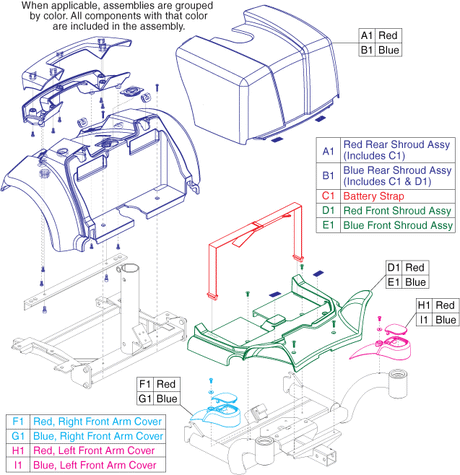 When applicable, assemblies are grouped by color. All components with that color are included in the assembly.

| A1 | Red |
|---|---|
| B1 | Blue |

| A1 | Red Rear Shroud Assy (Includes C1) |
|---|---|
| B1 | Blue Rear Shroud Assy (Includes C1 & D1) |
| C1 | Battery Strap |
| D1 | Red Front Shroud Assy |
| E1 | Blue Front Shroud Assy |

| D1 | Red |
|---|---|
| E1 | Blue |

| H1 | Red |
|---|---|
| I1 | Blue |

| F1 | Red |
|---|---|
| G1 | Blue |

| F1 | Red, Right Front Arm Cover |
|---|---|
| G1 | Blue, Right Front Arm Cover |
| H1 | Red, Left Front Arm Cover |
| I1 | Blue, Left Front Arm Cover |