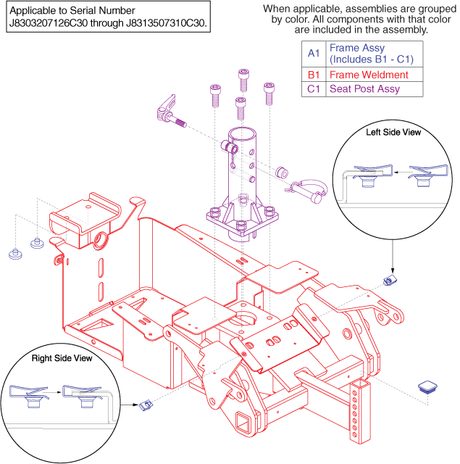 Applicable to Serial Number J8303207126C30 through J8313507310C30.

When applicable, assemblies are grouped by color. All components with that color are included in the assembly.

| A1 | Frame Assy (Includes B1 - C1) |
|---|---|
| B1 | Frame Weldment |
| C1 | Seat Post Assy |

Left Side View

Right Side View