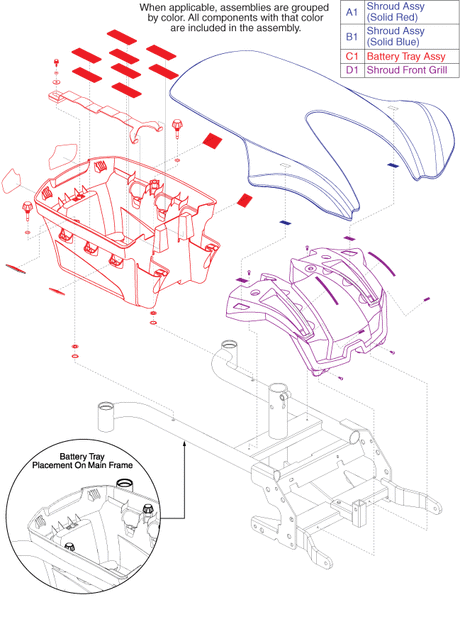 When applicable, assemblies are grouped by color. All components with that color are included in the assembly.

| A1 | Shroud Assy (Solid Red) |
|---|---|
| B1 | Shroud Assy (Solid Blue) |
| C1 | Battery Tray Assy |
| D1 | Shroud Front Grill |

Battery Tray Placement On Main Frame