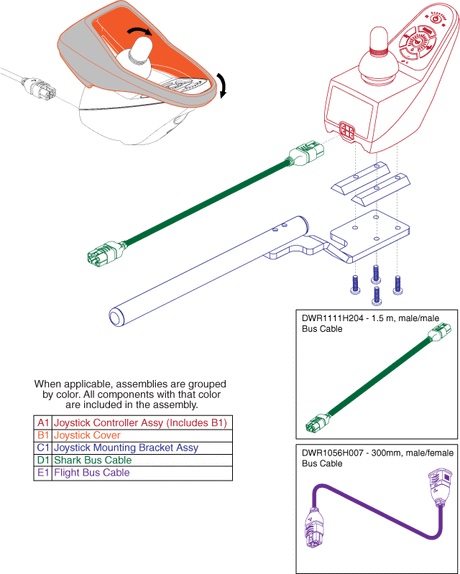 DWR1111H204 - 1.5 m, male/male Bus Cable

When applicable, assemblies are grouped by color. All components with that color are included in the assembly.

| A1 | Joystick Controller Assy (Includes B1) |
|---|---|
| B1 | Joystick Cover |
| C1 | Joystick Mounting Bracket Assy |
| D1 | Shark Bus Cable |
| E1 | Flight Bus Cable |

DWR1056H007 - 300mm, male/female Bus Cable