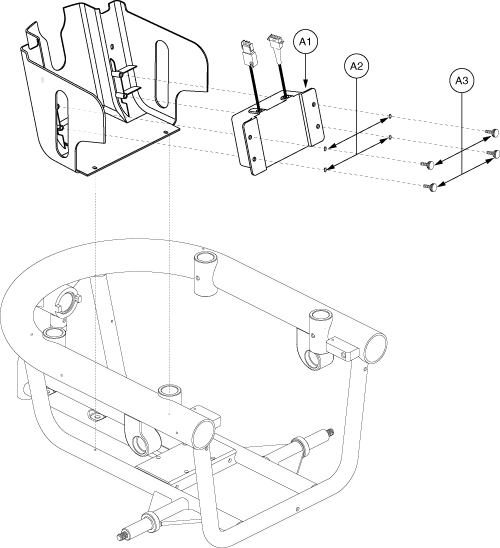 A1
A2
A3