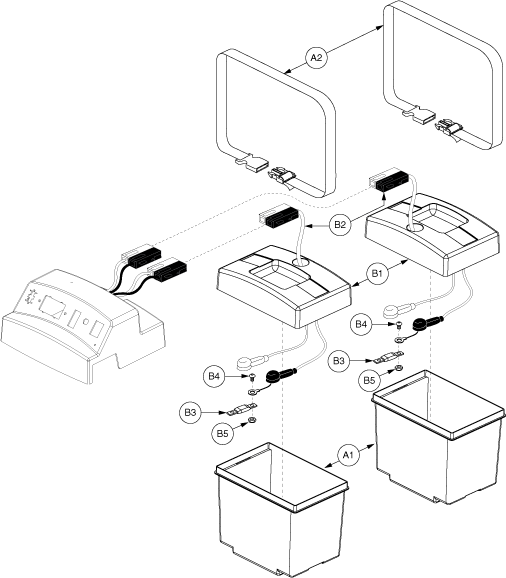 A2
B2
B1
B4
B3
B5
B4
B3
B5
A1