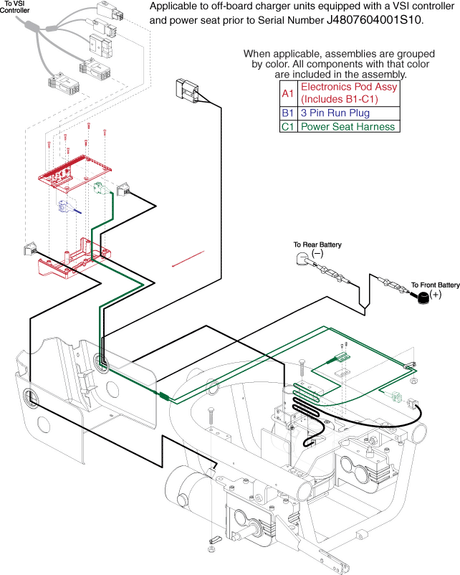 To VSI Controller

Applicable to off-board charger units equipped with a VSI controller and power seat prior to Serial Number J4807604001S10.

When applicable, assemblies are grouped by color. All components with that color are included in the assembly.

| A1 | Electronics Pod Assy (Includes B1-C1) |
|---|---|
| B1 | 3 Pin Run Plug |
| C1 | Power Seat Harness |

To Rear Battery
(−)

To Front Battery
(+)