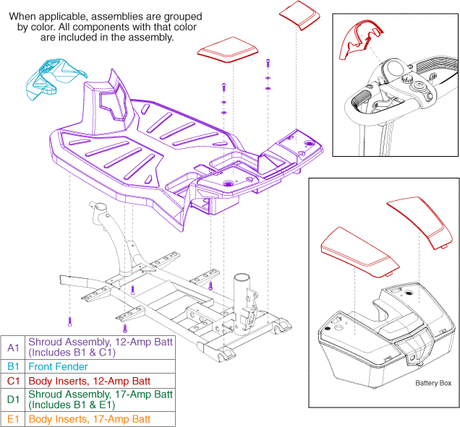 When applicable, assemblies are grouped by color. All components with that color are included in the assembly.

Battery Box

| A1 | Shroud Assembly, 12-Amp Batt (Includes B1 & C1) |
|---|---|
| B1 | Front Fender |
| C1 | Body Inserts, 12-Amp Batt |
| D1 | Shroud Assembly, 17-Amp Batt (Includes B1 & E1) |
| E1 | Body Inserts, 17-Amp Batt |