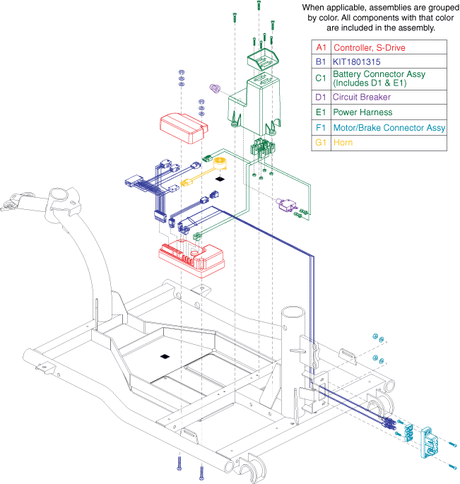 When applicable, assemblies are grouped by color. All components with that color are included in the assembly.

| A1 | Controller, S-Drive |
|---|---|
| B1 | KIT1801315 |
| C1 | Battery Connector Assy (Includes D1 & E1) |
| D1 | Circuit Breaker |
| E1 | Power Harness |
| F1 | Motor/Brake Connector Assy |
| G1 | Horn |