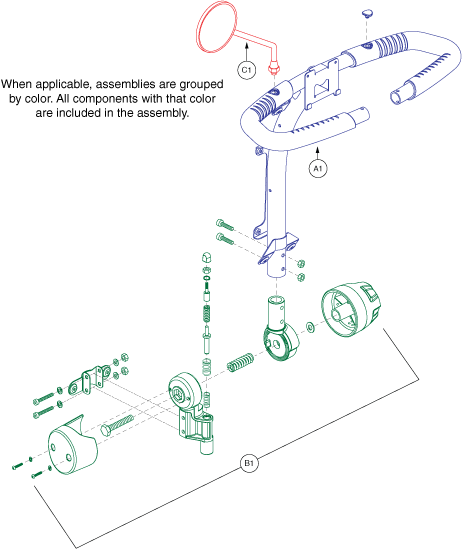 When applicable, assemblies are grouped by color. All components with that color are included in the assembly.

C1

A1

B1