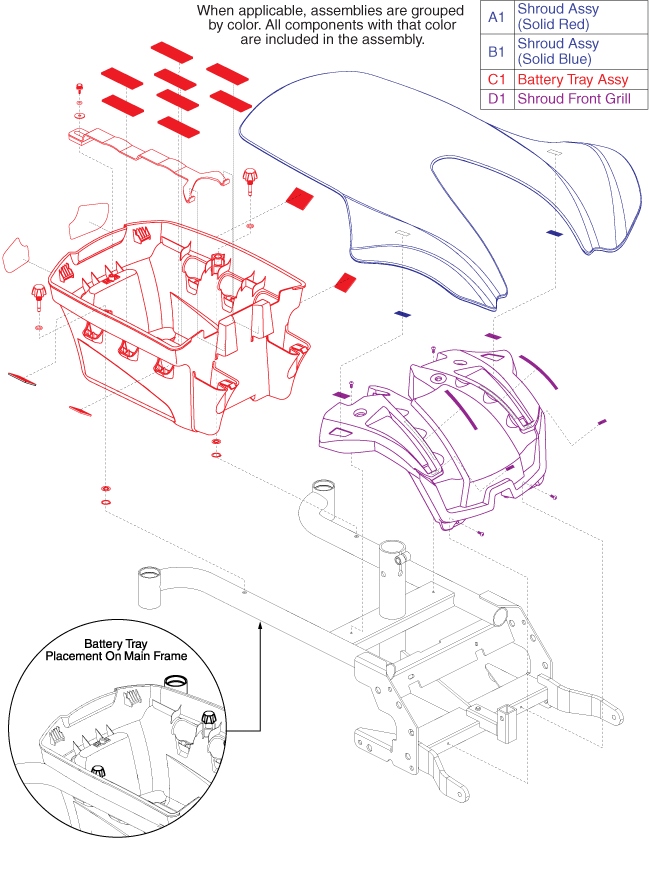 When applicable, assemblies are grouped by color. All components with that color are included in the assembly.

| A1 | Shroud Assy (Solid Red) |
|---|---|
| B1 | Shroud Assy (Solid Blue) |
| C1 | Battery Tray Assy |
| D1 | Shroud Front Grill |

Battery Tray Placement On Main Frame