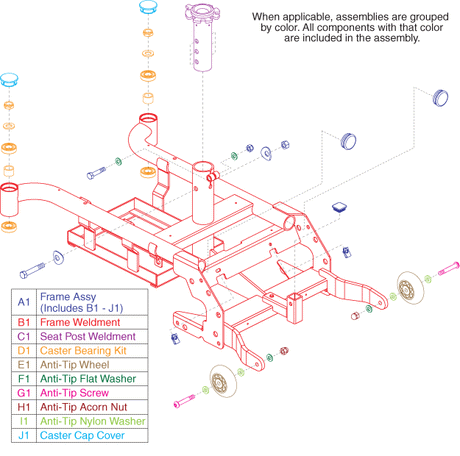 When applicable, assemblies are grouped by color. All components with that color are included in the assembly.

| A1 | Frame Assy (Includes B1 - J1) |
|---|---|
| B1 | Frame Weldment |
| C1 | Seat Post Weldment |
| D1 | Caster Bearing Kit |
| E1 | Anti-Tip Wheel |
| F1 | Anti-Tip Flat Washer |
| G1 | Anti-Tip Screw |
| H1 | Anti-Tip Acorn Nut |
| I1 | Anti-Tip Nylon Washer |
| J1 | Caster Cap Cover |