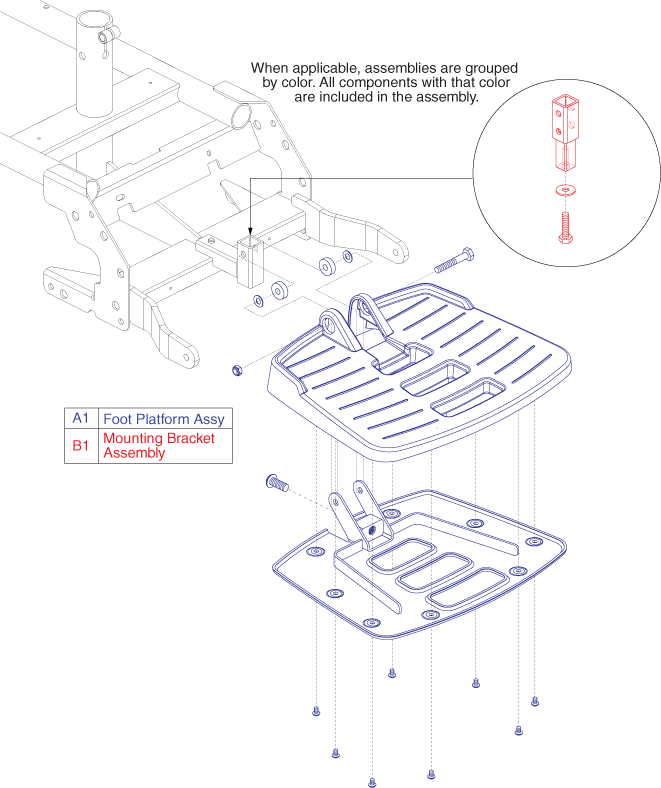 When applicable, assemblies are grouped by color. All components with that color are included in the assembly.

| A1 | Foot Platform Assy |
|---|---|
| B1 | Mounting Bracket Assembly |