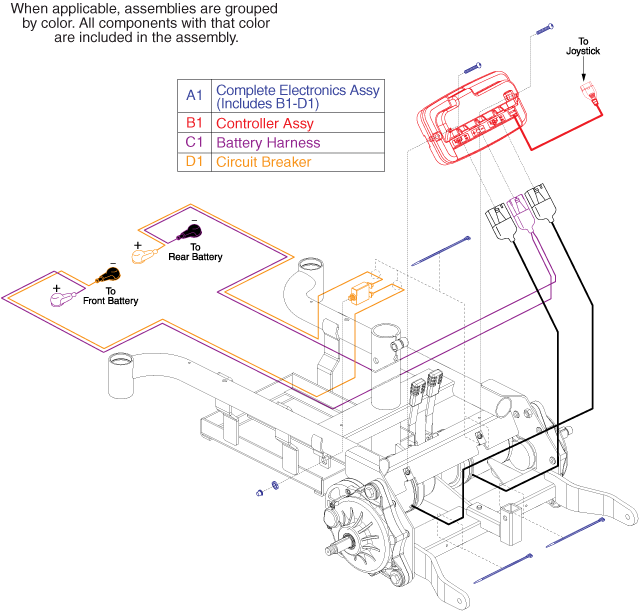 When applicable, assemblies are grouped by color. All components with that color are included in the assembly.

| A1 | Complete Electronics Assy (Includes B1-D1) |
|---|---|
| B1 | Controller Assy |
| C1 | Battery Harness |
| D1 | Circuit Breaker |

To Joystick

−
+
To Rear Battery

−
+
To Front Battery