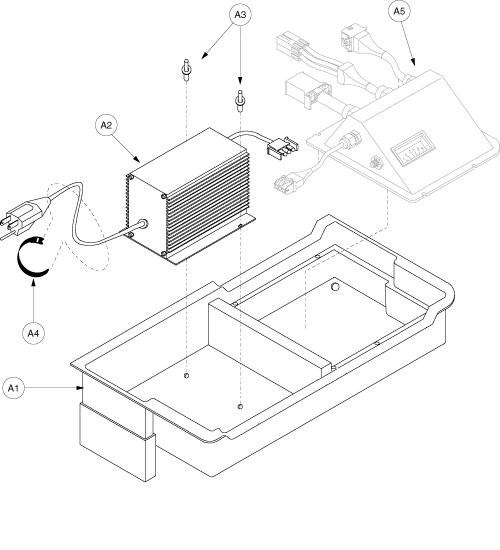 A3
A5
A2
A4
A1