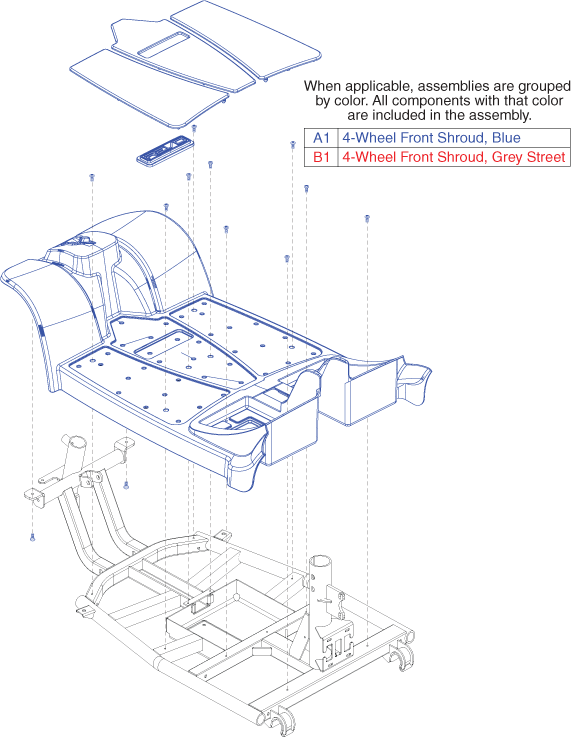 When applicable, assemblies are grouped by color. All components with that color are included in the assembly.

| A1 | 4-Wheel Front Shroud, Blue |
|---|---|
| B1 | 4-Wheel Front Shroud, Grey Street |