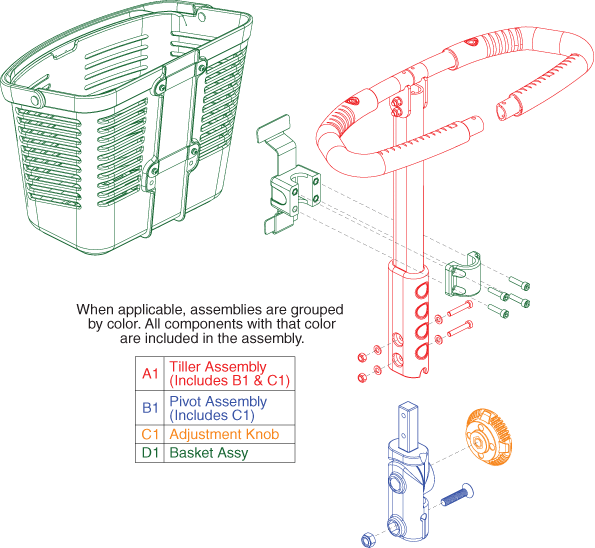 When applicable, assemblies are grouped by color. All components with that color are included in the assembly.

| A1 | Tiller Assembly (Includes B1 & C1) |
|---|---|
| B1 | Pivot Assembly (Includes C1) |
| C1 | Adjustment Knob |
| D1 | Basket Assy |