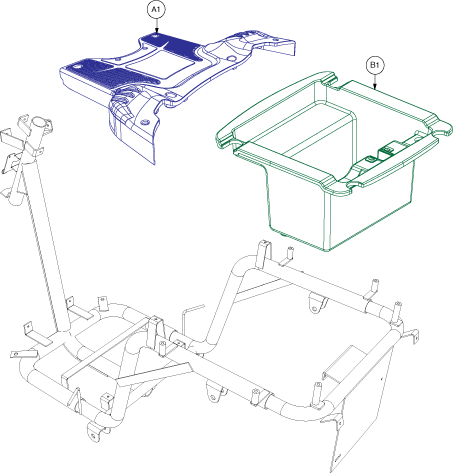 A1

B1