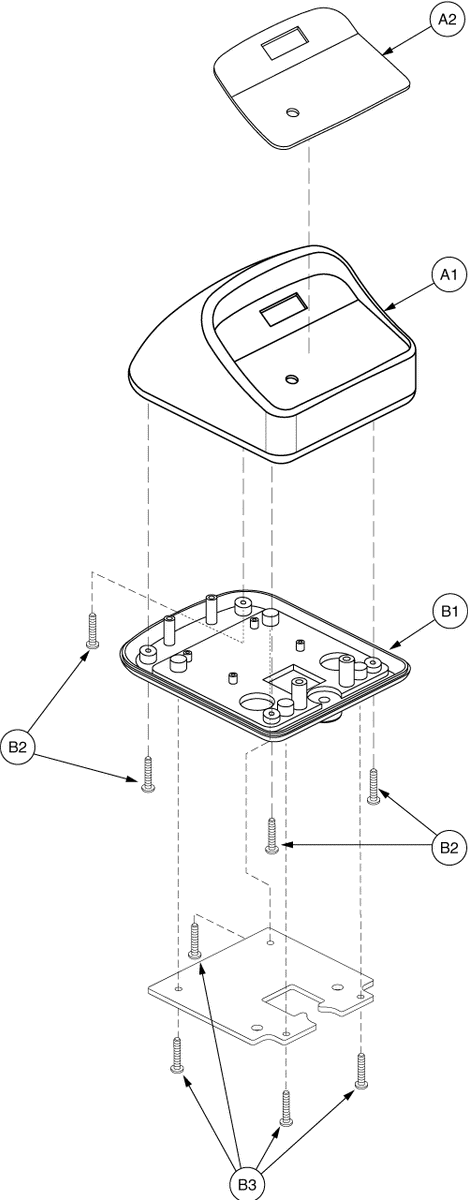 A2

A1

B1

B2

B2

B3