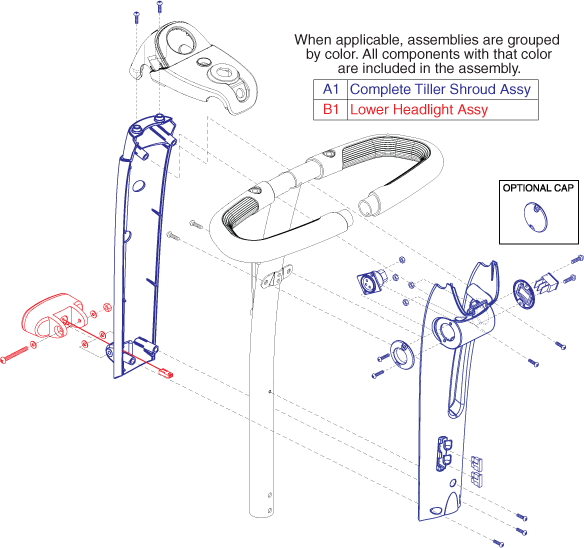 When applicable, assemblies are grouped by color. All components with that color are included in the assembly.

| A1 | Complete Tiller Shroud Assy |
|---|---|
| B1 | Lower Headlight Assy |

OPTIONAL CAP