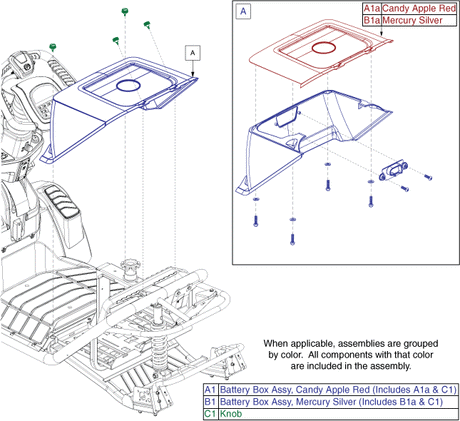 A

A

| A1a | Candy Apple Red |
|---|---|
| B1a | Mercury Silver |

When applicable, assemblies are grouped by color. All components with that color are included in the assembly.

| A1 | Battery Box Assy, Candy Apple Red (Includes A1a & C1) |
|---|---|
| B1 | Battery Box Assy, Mercury Silver (Includes B1a & C1) |
| C1 | Knob |