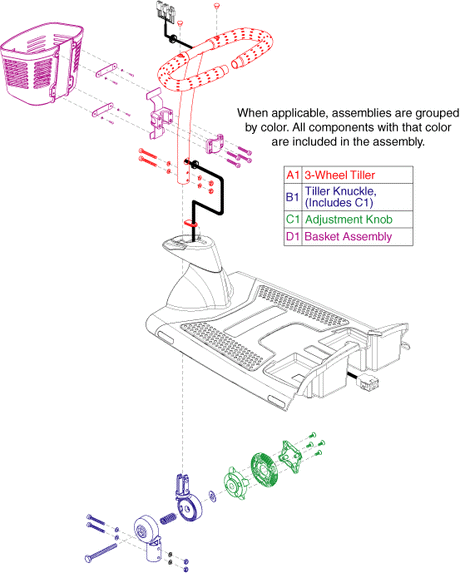 When applicable, assemblies are grouped by color. All components with that color are included in the assembly.

| A1 | 3-Wheel Tiller |
|---|---|
| B1 | Tiller Knuckle, (Includes C1) |
| C1 | Adjustment Knob |
| D1 | Basket Assembly |