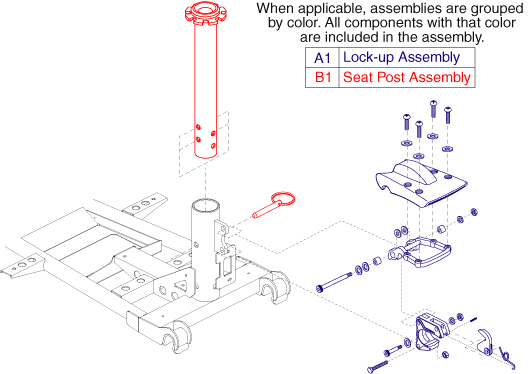 When applicable, assemblies are grouped by color. All components with that color are included in the assembly.

| A1 | Lock-up Assembly |
|---|---|
| B1 | Seat Post Assembly |