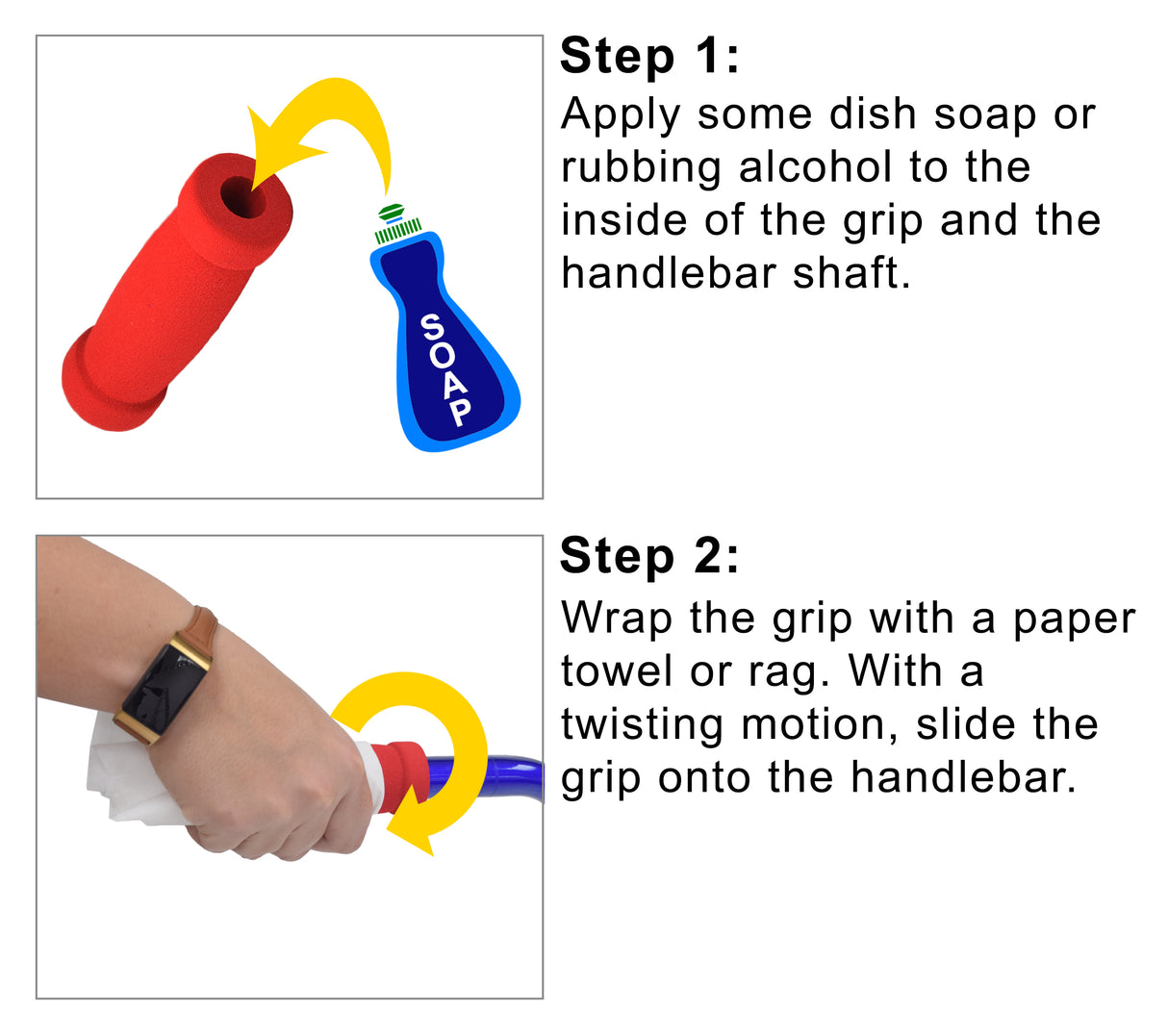 SOAP

Step 1:
Apply some dish soap or rubbing alcohol to the inside of the grip and the handlebar shaft.

Step 2:
Wrap the grip with a paper towel or rag. With a twisting motion, slide the grip onto the handlebar.