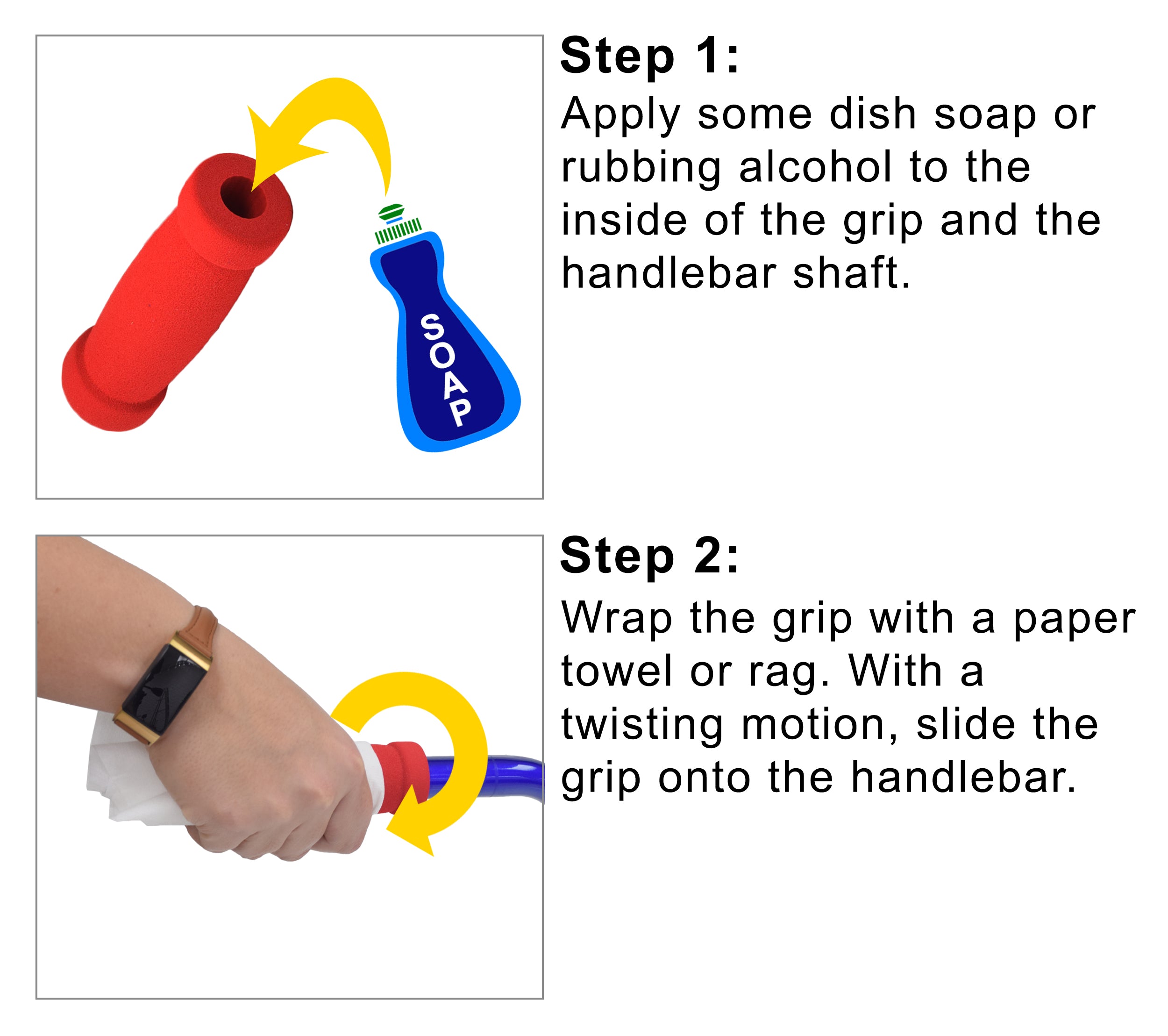 SOAP

Step 1:
Apply some dish soap or rubbing alcohol to the inside of the grip and the handlebar shaft.

Step 2:
Wrap the grip with a paper towel or rag. With a twisting motion, slide the grip onto the handlebar.