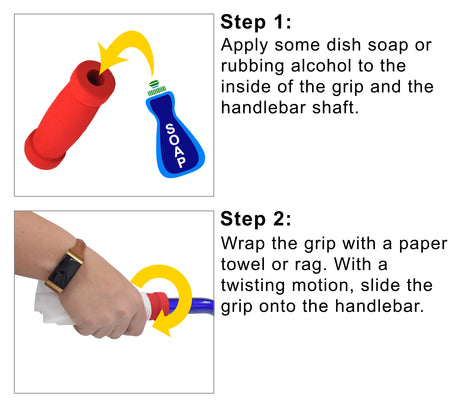 SOAP

Step 1:
Apply some dish soap or rubbing alcohol to the inside of the grip and the handlebar shaft.

Step 2:
Wrap the grip with a paper towel or rag. With a twisting motion, slide the grip onto the handlebar.