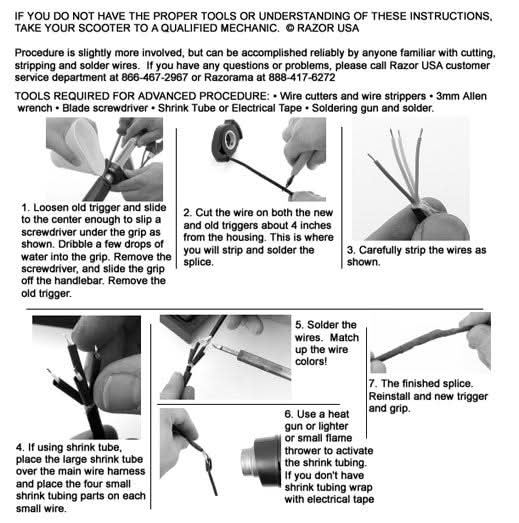 IF YOU DO NOT HAVE THE PROPER TOOLS OR UNDERSTANDING OF THESE INSTRUCTIONS, TAKE YOUR SCOOTER TO A QUALIFIED MECHANIC. © RAZOR USA

Procedure is slightly more involved, but can be accomplished reliably by anyone familiar with cutting, stripping and solder wires. If you have any questions or problems, please call Razor USA customer service department at 866-467-2967 or Razorama at 888-417-6272

TOOLS REQUIRED FOR ADVANCED PROCEDURE: • Wire cutters and wire strippers • 3mm Allen wrench • Blade screwdriver • Shrink Tube or Electrical Tape • Soldering gun and solder.

1. Loosen old trigger and slide to the center enough to slip a screwdriver under the grip as shown. Dribble a few drops of water into the grip. Remove the screwdriver, and slide the grip off the handlebar. Remove the old trigger.

2. Cut the wire on both the new and old triggers about 4 inches from the housing. This is where you will strip and solder the splice.

3. Carefully strip the wires as shown.

4. If using shrink tube, place the large shrink tube over the main wire harness and place the four small shrink tubing parts on each small wire.

5. Solder the wires. Match up the wire colors!

6. Use a heat gun or lighter or small flame thrower to activate the shrink tubing. If you don't have shrink tubing wrap with electrical tape

7. The finished splice. Reinstall and new trigger and grip.